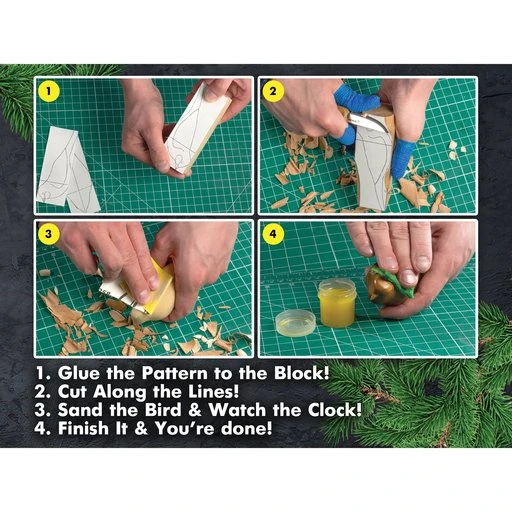 1

2

3

4

1. Glue the Pattern to the Block!
2. Cut Along the Lines!
3. Sand the Bird & Watch the Clock!
4. Finish It & You're done!